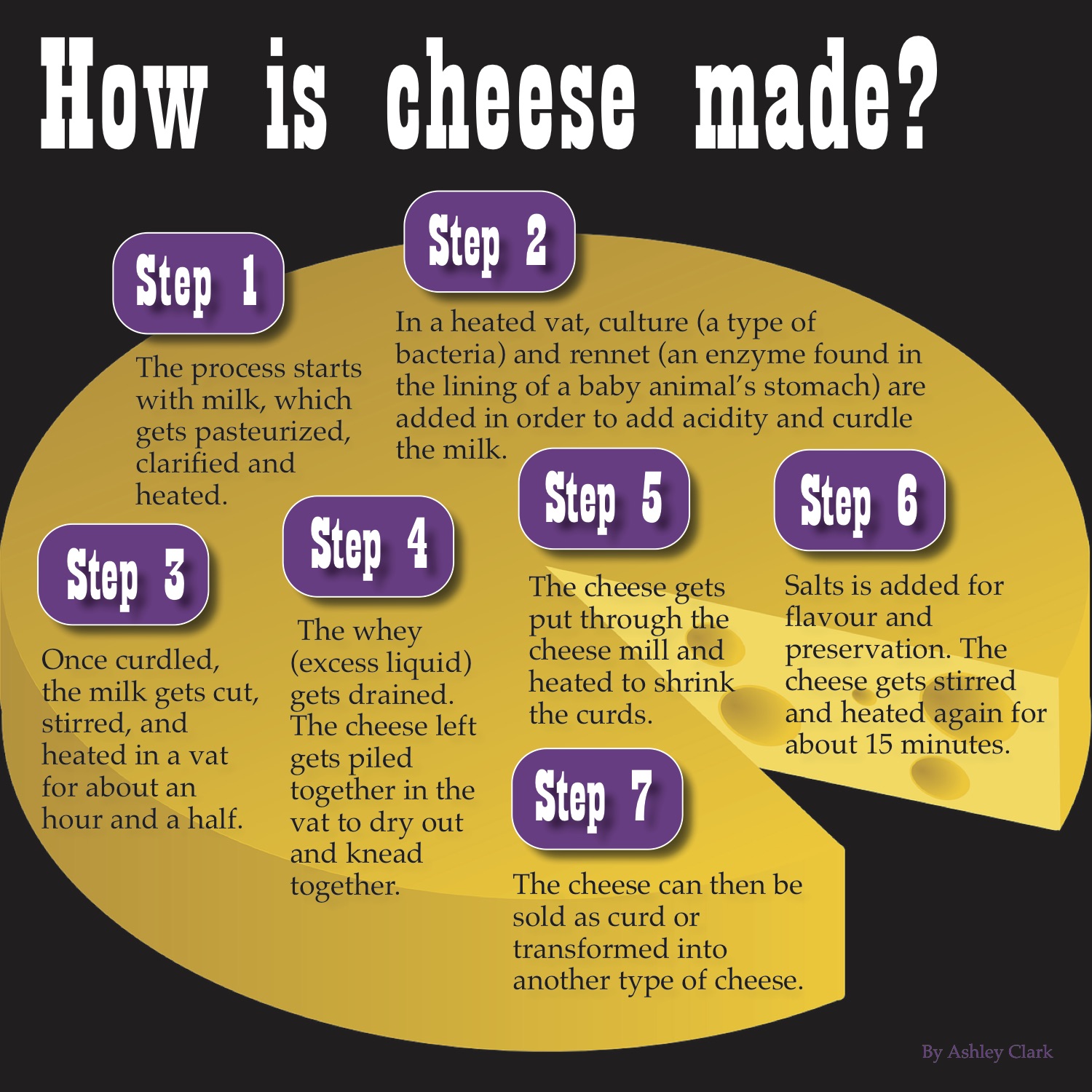 How is cheese made?

Step 1

The process starts with milk, which gets pasteurized, clarified and heated.

Step 2

In a heated vat, culture (a type of bacteria) and rennet (an enzyme found in the lining of a baby animal's stomach) are added in order to add acidity and curdle the milk.

Step 3

Once curdled, the milk gets cut, stirred, and heated in a vat for about an hour and a half.

Step 4

The whey (excess liquid) gets drained. The cheese left gets piled together in the vat to dry out and knead together.

Step 5

The cheese gets put through the cheese mill and heated to shrink the curds.

Step 6

Salts is added for flavour and preservation. The cheese gets stirred and heated again for about 15 minutes.

Step 7

The cheese can then be sold as curd or transformed into another type of cheese.

By Ashley Clark