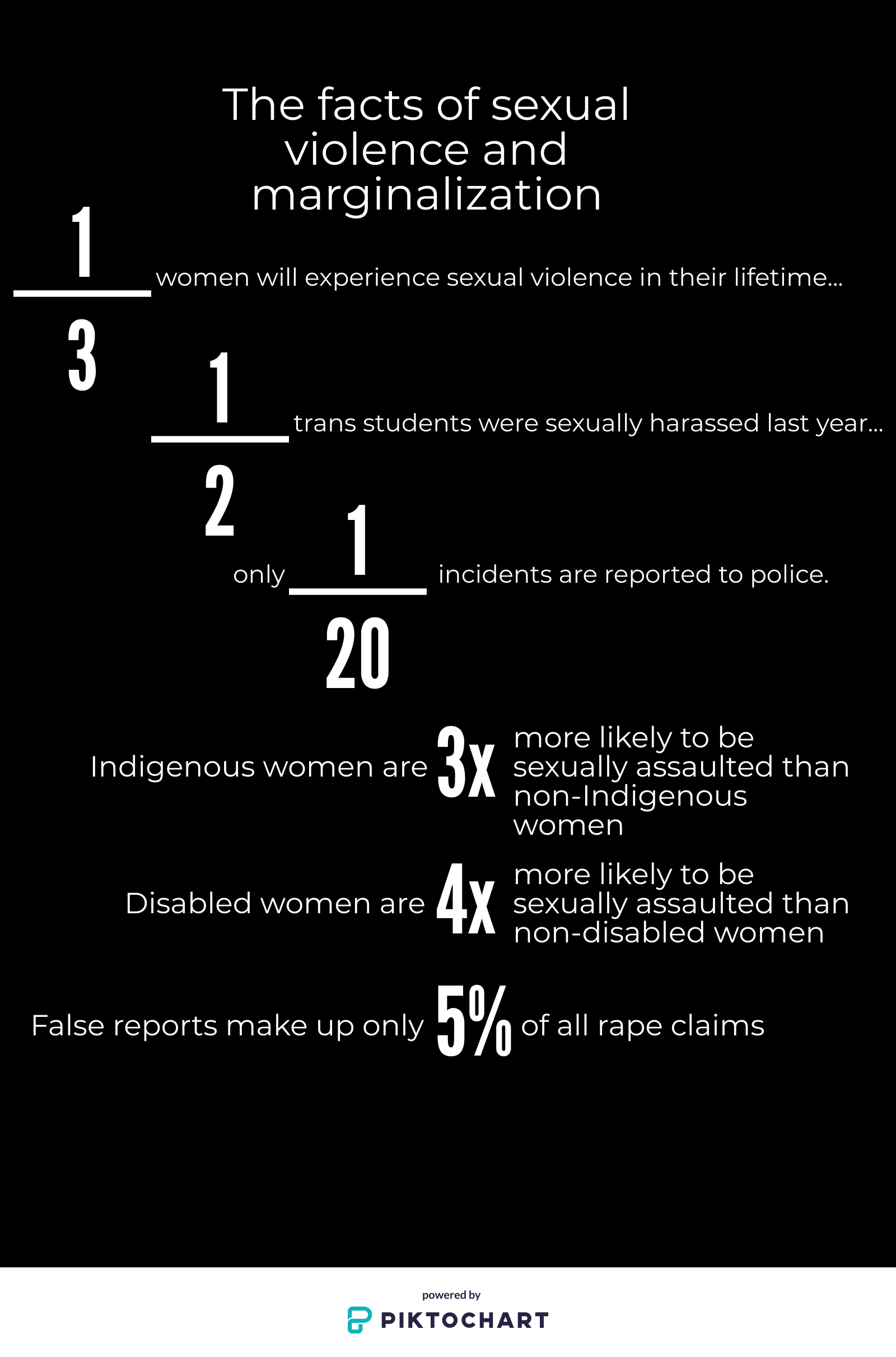 The facts of sexual violence and marginalization

$\frac{1}{3}$ women will experience sexual violence in their lifetime...

$\frac{1}{2}$ trans students were sexually harassed last year...

only $\frac{1}{20}$ incidents are reported to police.

Indigenous women are 3x more likely to be sexually assaulted than non-Indigenous women

Disabled women are 4x more likely to be sexually assaulted than non-disabled women

False reports make up only 5% of all rape claims

powered by
PIKTOCHART